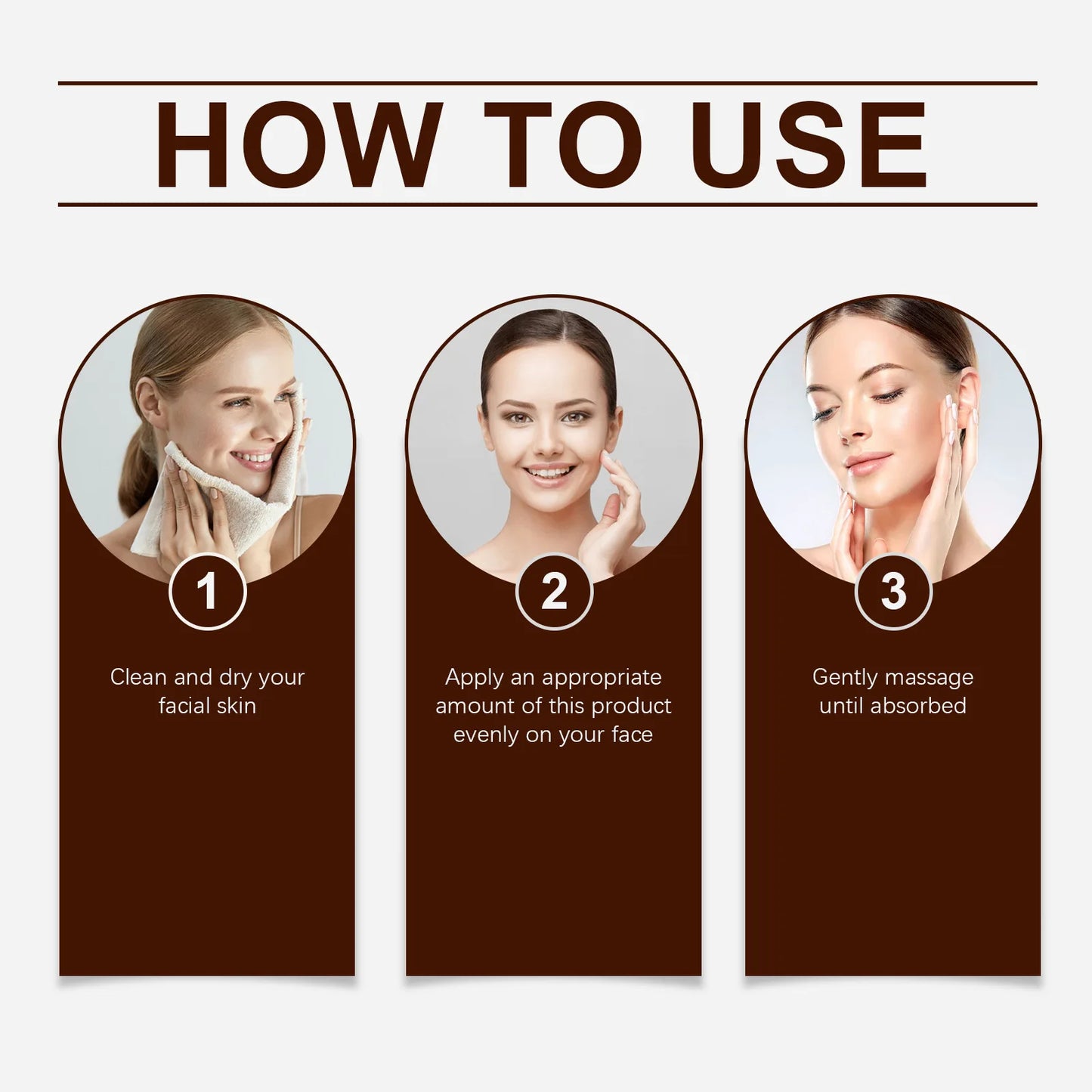 HOW TO USE

1

Clean and dry your facial skin

2

Apply an appropriate amount of this product evenly on your face

3

Gently massage until absorbed