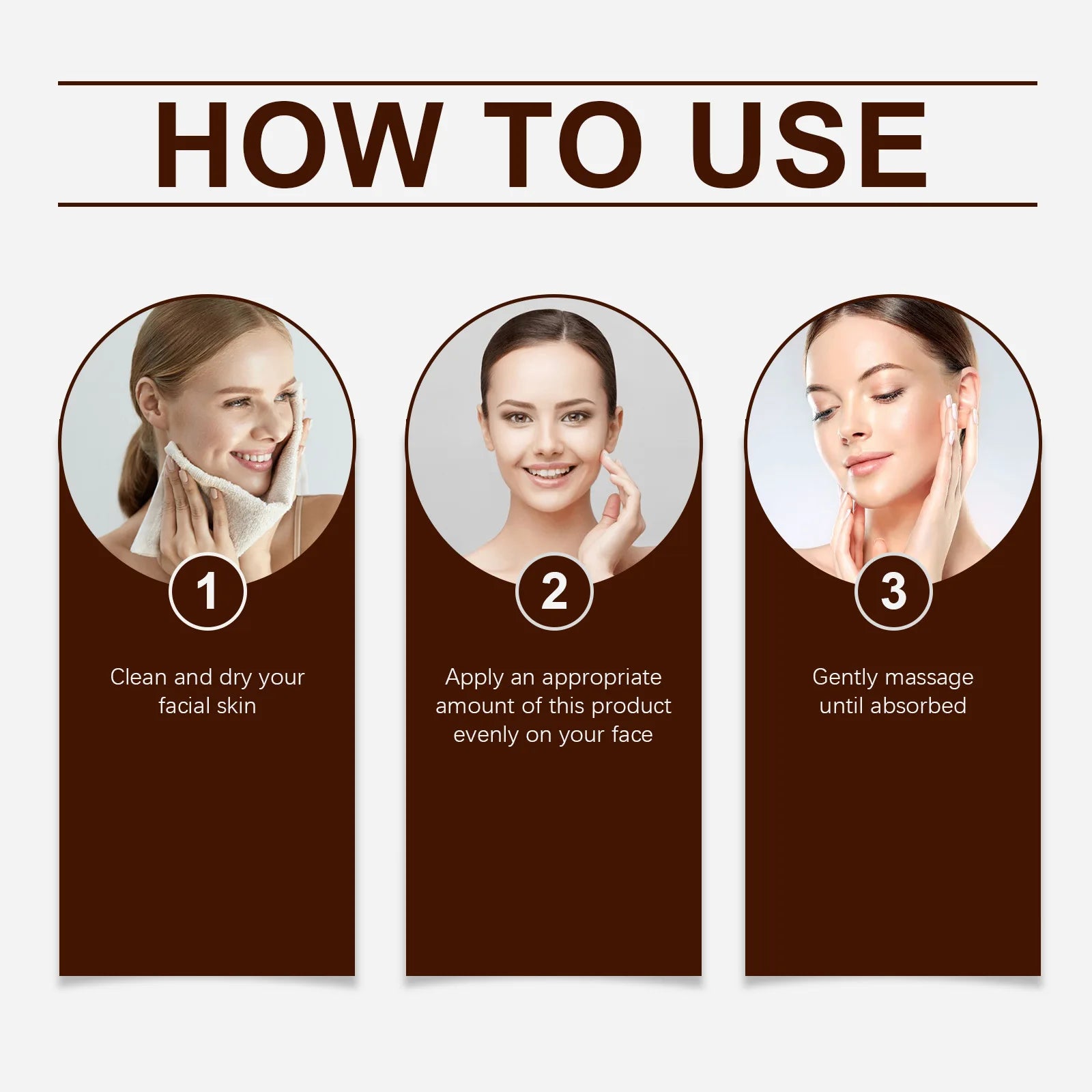 HOW TO USE

1

Clean and dry your facial skin

2

Apply an appropriate amount of this product evenly on your face

3

Gently massage until absorbed