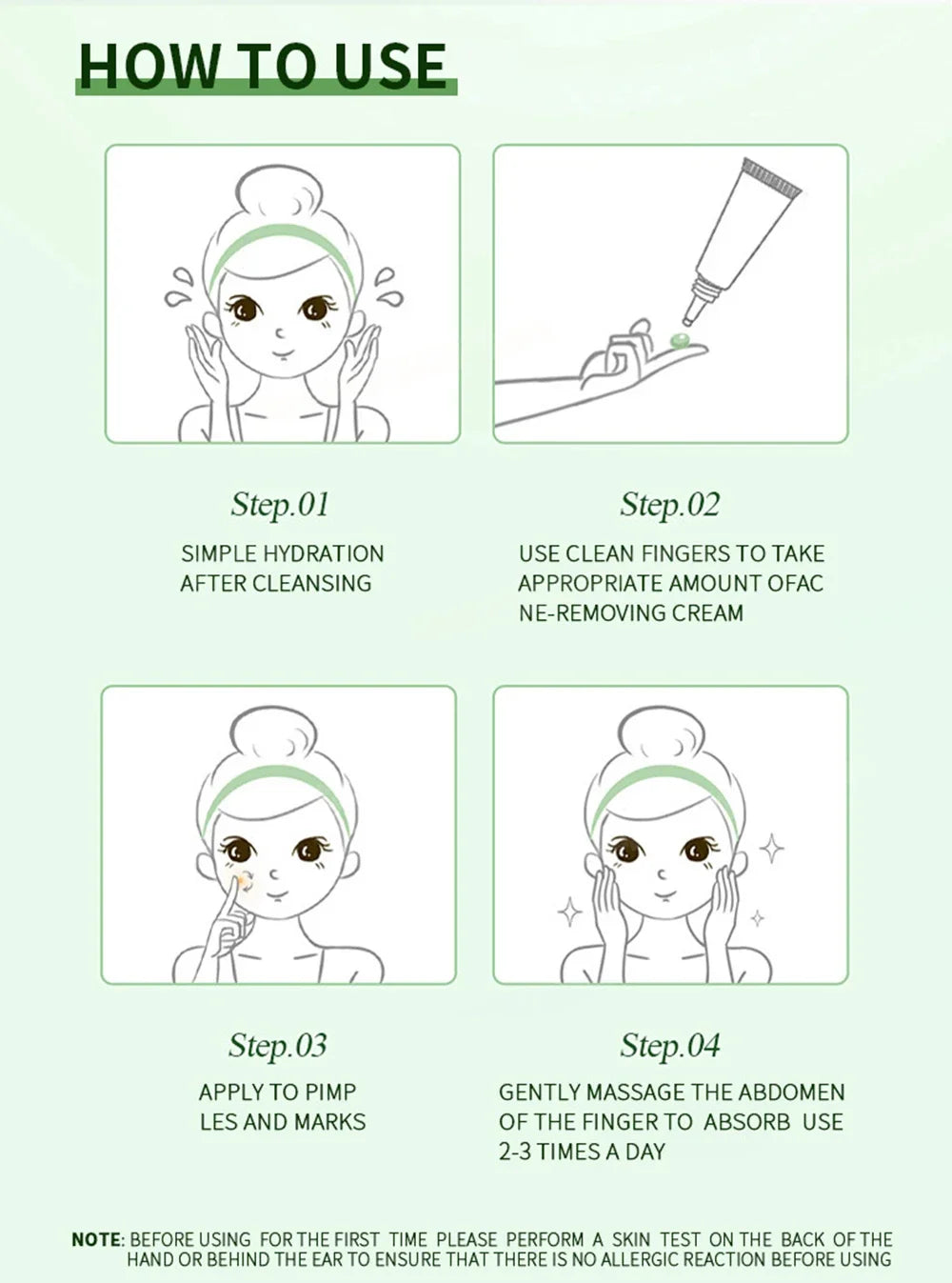 HOW TO USE

Step.01

SIMPLE HYDRATION AFTER CLEANSING

Step.02

USE CLEAN FINGERS TO TAKE APPROPRIATE AMOUNT OFAC NE-REMOVING CREAM

Step.03

APPLY TO PIMP LES AND MARKS

Step.04

GENTLY MASSAGE THE ABDOMEN OF THE FINGER TO ABSORB USE 2-3 TIMES A DAY

NOTE: BEFORE USING FOR THE FIRST TIME PLEASE PERFORM A SKIN TEST ON THE BACK OF THE HAND OR BEHIND THE EAR TO ENSURE THAT THERE IS NO ALLERGIC REACTION BEFORE USING