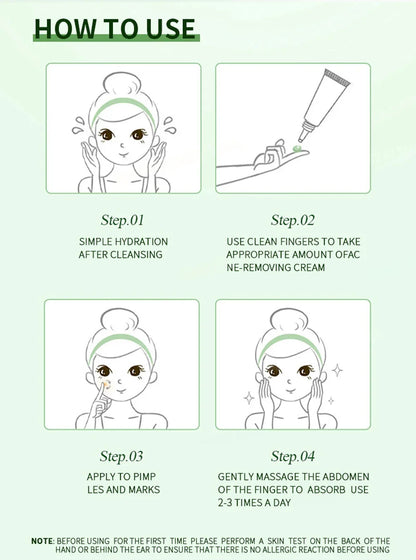 HOW TO USE

Step.01

SIMPLE HYDRATION AFTER CLEANSING

Step.02

USE CLEAN FINGERS TO TAKE APPROPRIATE AMOUNT OFAC NE-REMOVING CREAM

Step.03

APPLY TO PIMP LES AND MARKS

Step.04

GENTLY MASSAGE THE ABDOMEN OF THE FINGER TO ABSORB USE 2-3 TIMES A DAY

NOTE: BEFORE USING FOR THE FIRST TIME PLEASE PERFORM A SKIN TEST ON THE BACK OF THE HAND OR BEHIND THE EAR TO ENSURE THAT THERE IS NO ALLERGIC REACTION BEFORE USING